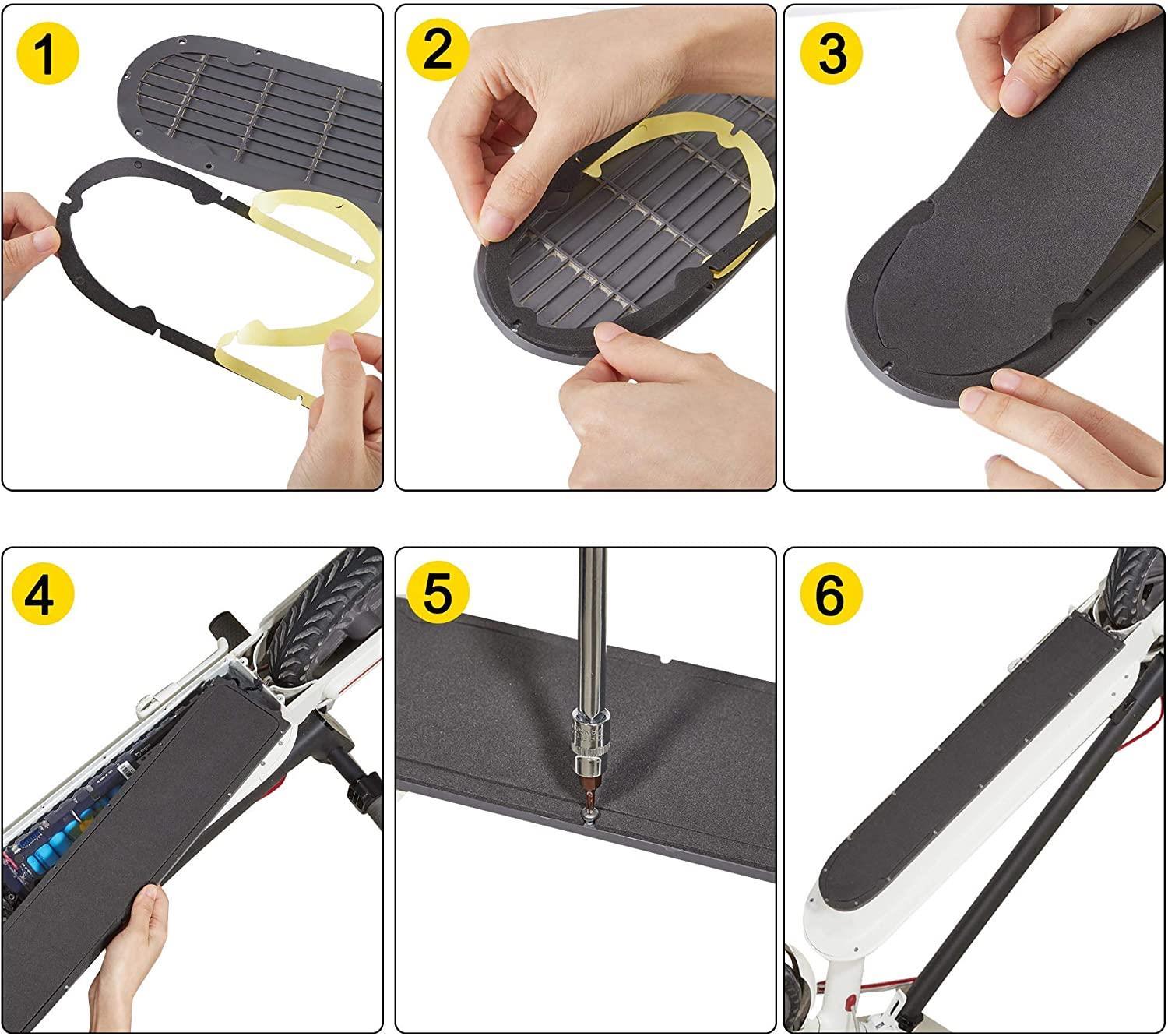 1

2

3

4

5

6